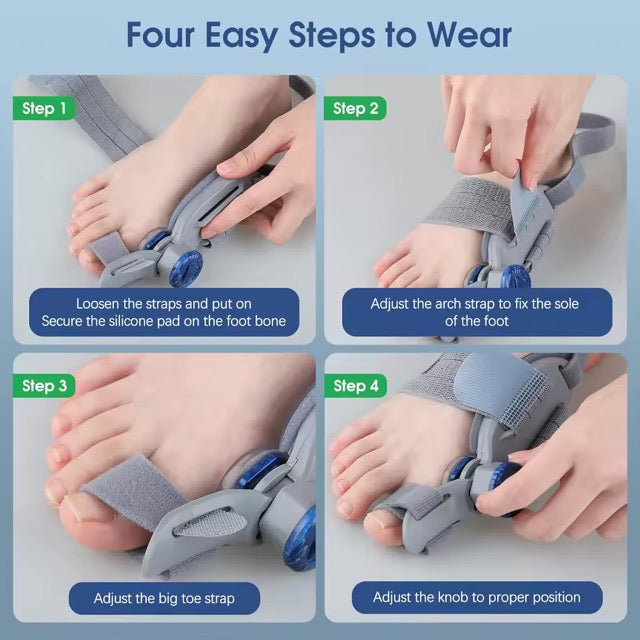 Four Easy Steps to Wear

Step 1

Loosen the straps and put on
Secure the silicone pad on the foot bone

Step 2

Adjust the arch strap to fix the sole of the foot

Step 3

Adjust the big toe strap

Step 4

Adjust the knob to proper position